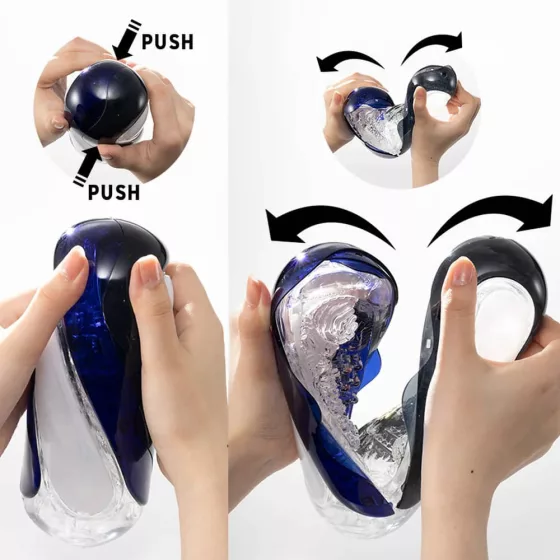 PUSH

PUSH